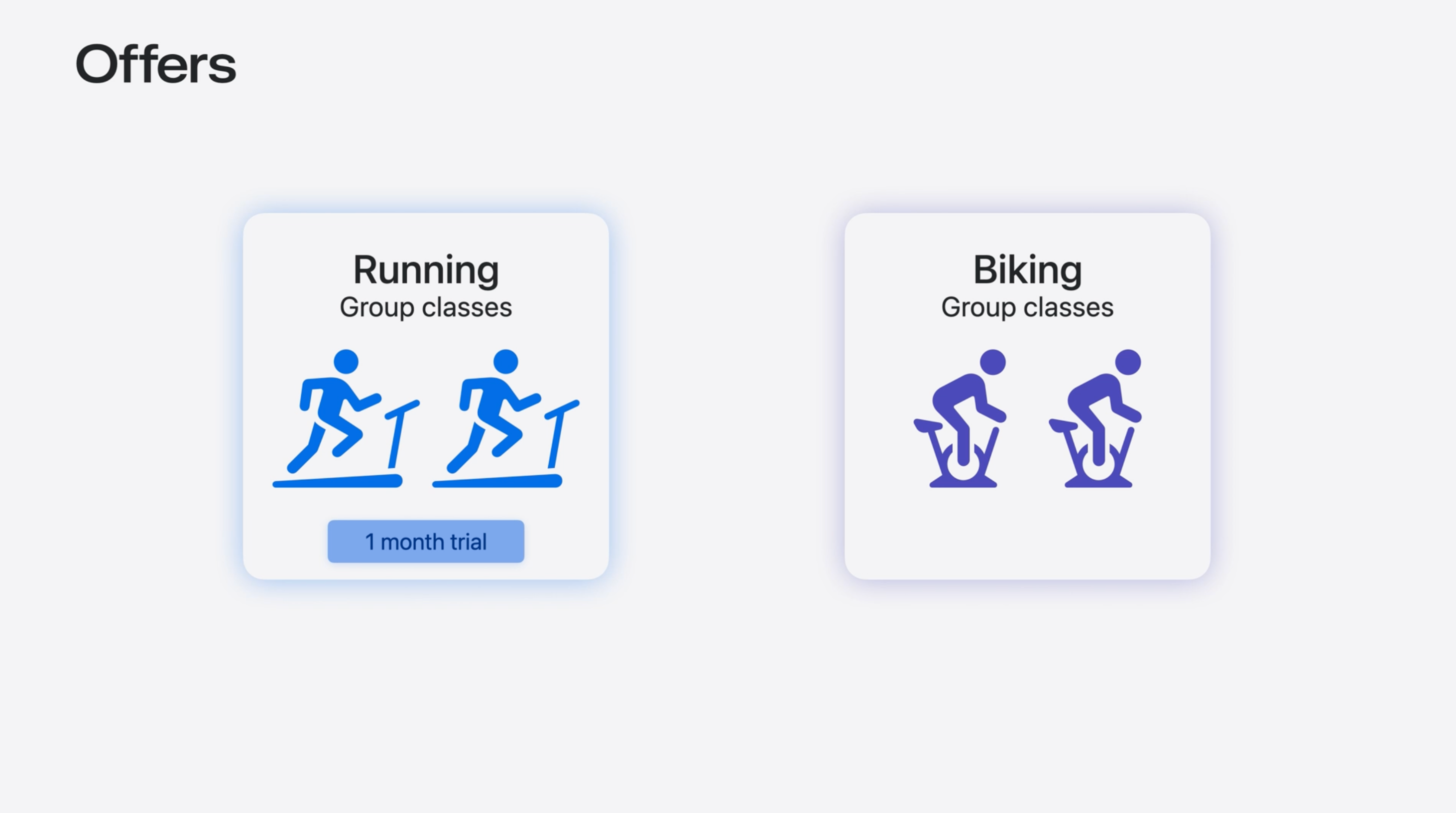 Offers

Running
Group classes

1 month trial

Biking
Group classes